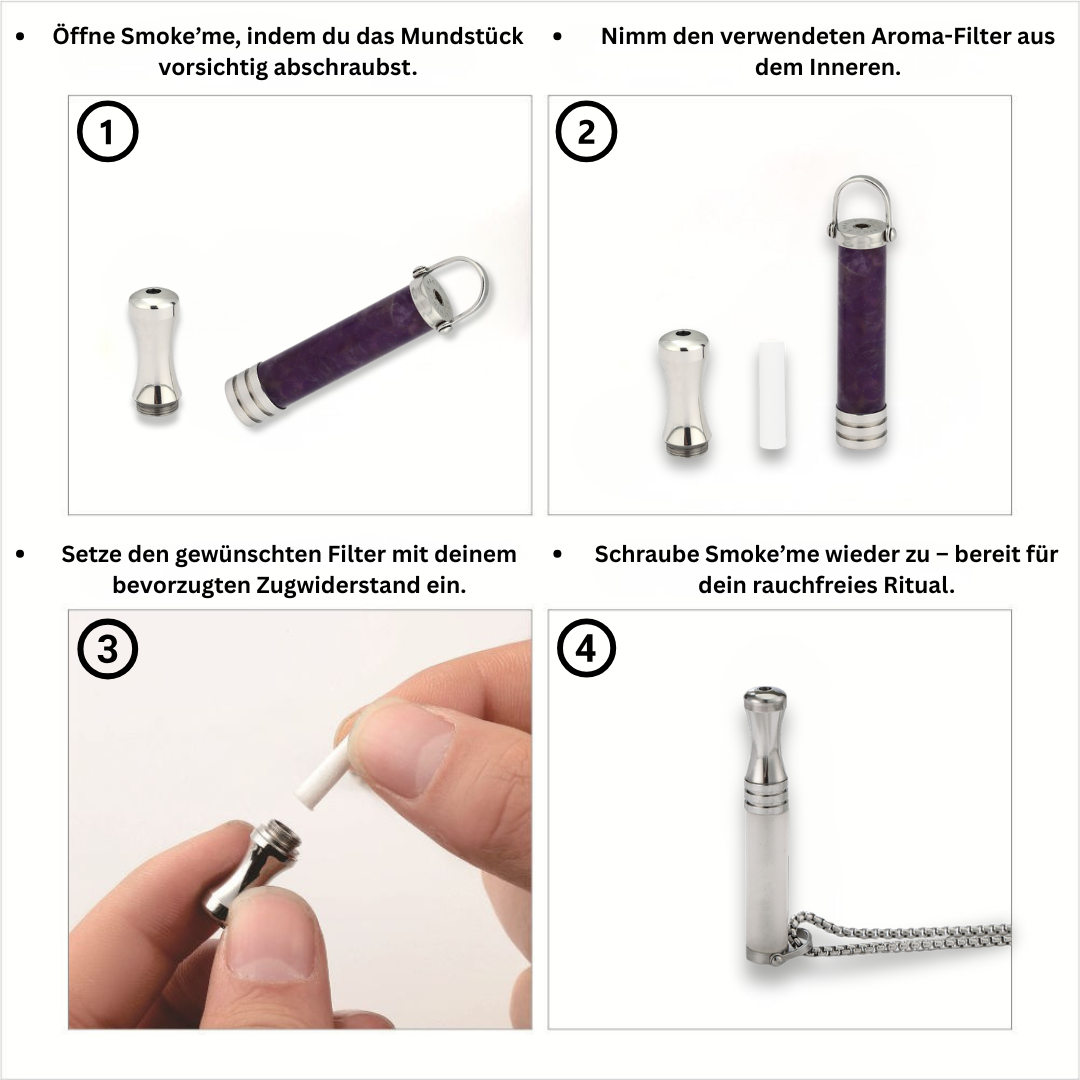 • Öffne Smoke'me, indem du das Mundstück vorsichtig abschraubst.

1

• Nimm den verwendeten Aroma-Filter aus dem Inneren.

2

• Setze den gewünschten Filter mit deinem bevorzugten Zugwiderstand ein.

3

• Schraube Smoke'me wieder zu – bereit für dein rauchfreies Ritual.

4